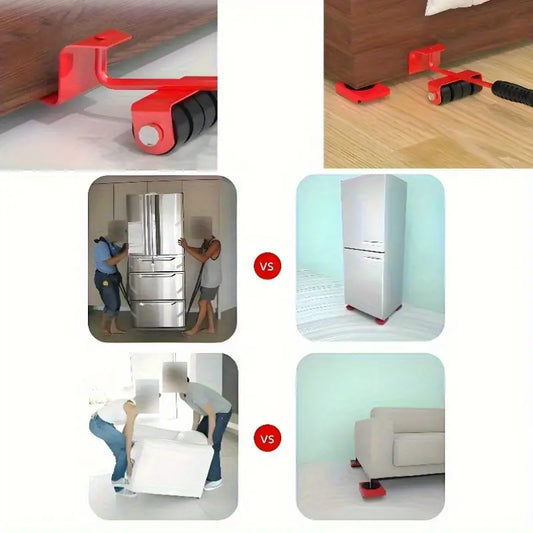 VS

VS