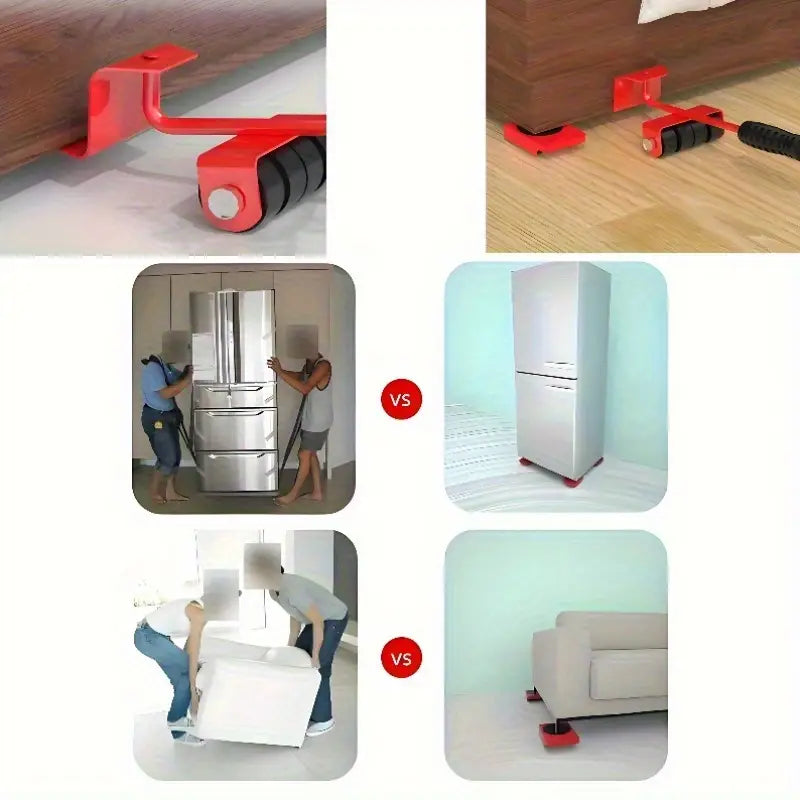 VS

VS